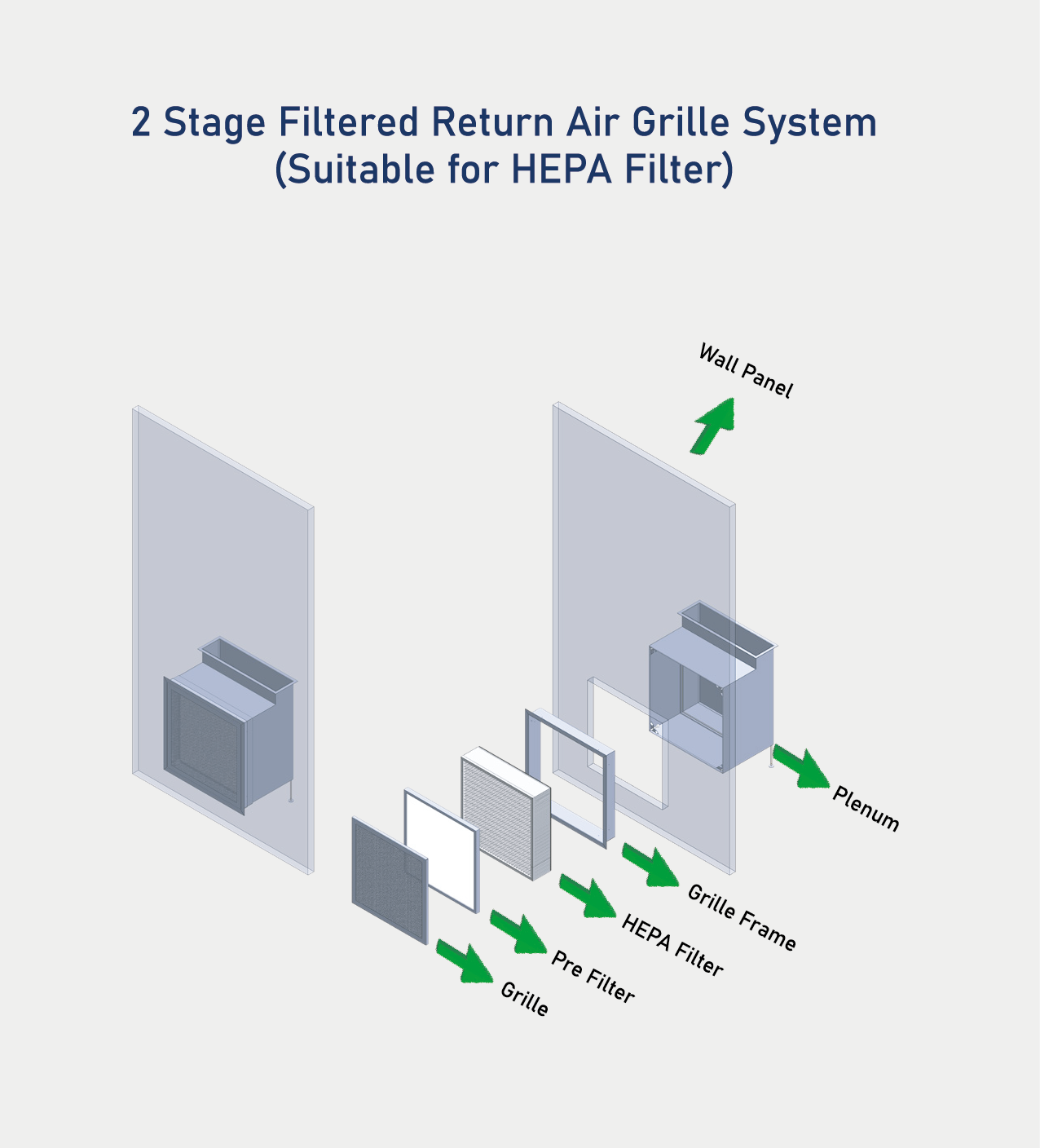 2 Stage Filtered Return Air Grille System
(Suitable for HEPA Filter)

Wall Panel

Plenum

Grille Frame

HEPA Filter

Pre Filter

Grille