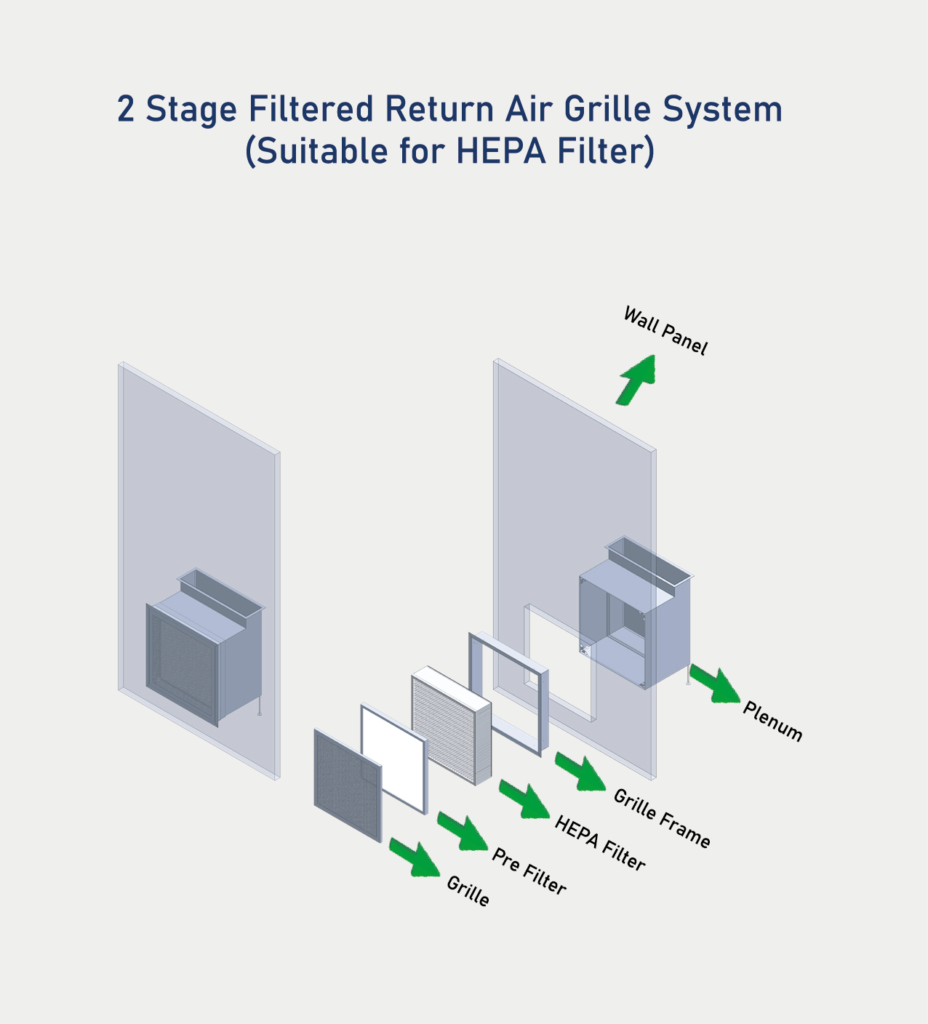 2 Stage Filtered Return Air Grille System
(Suitable for HEPA Filter)

Wall Panel

Plenum

Grille Frame

HEPA Filter

Pre Filter

Grille