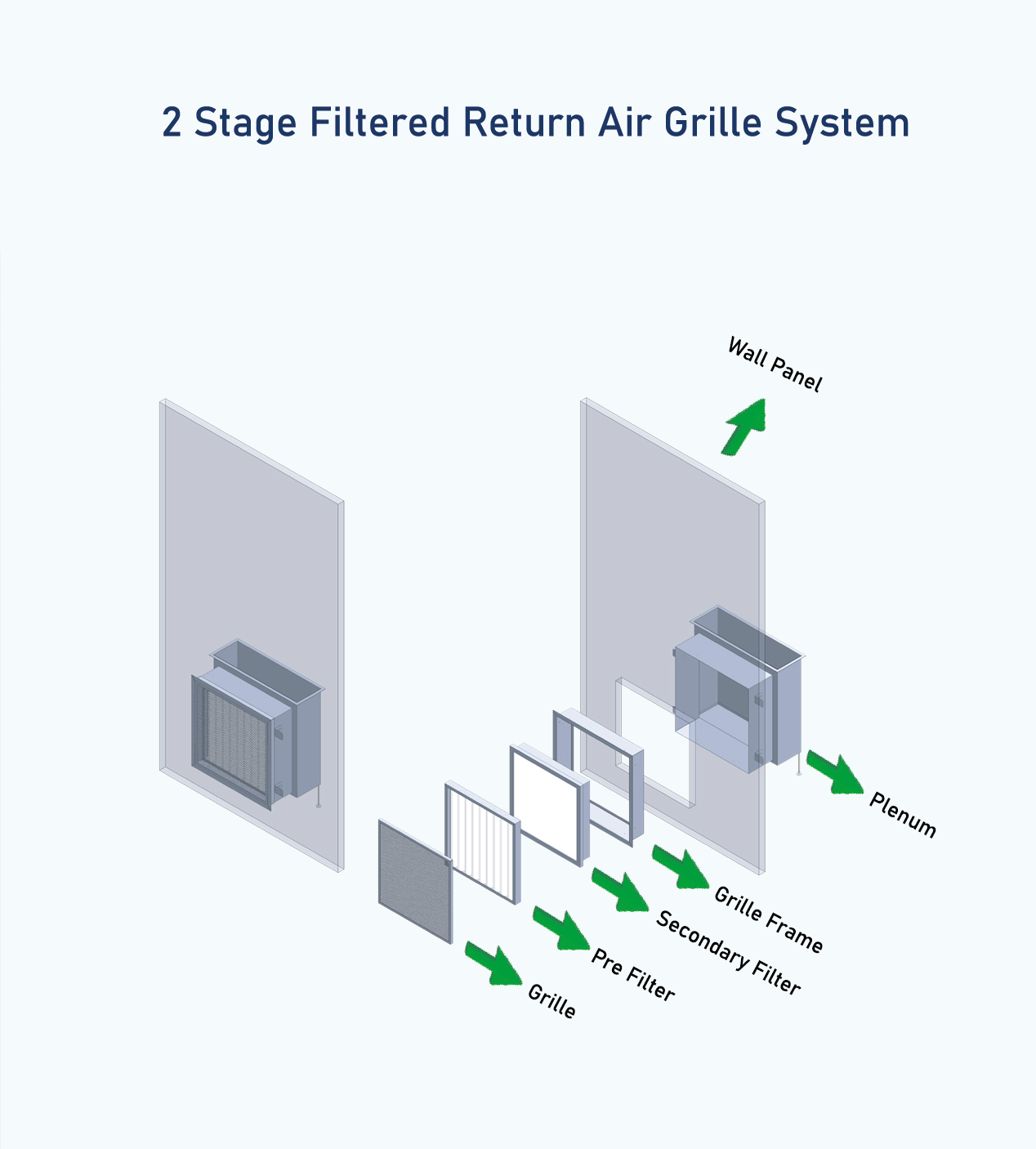 2 Stage Filtered Return Air Grille System

Wall Panel

Plenum

Grille Frame

Secondary Filter

Pre Filter

Grille