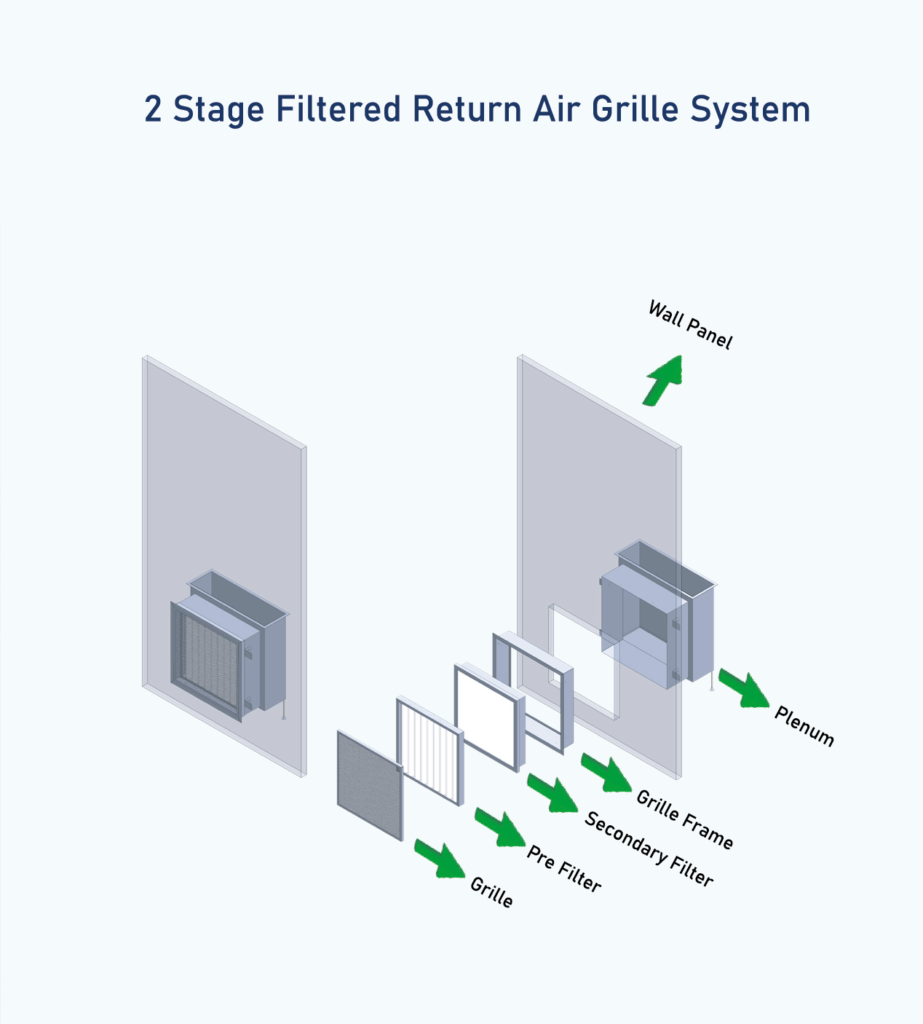 2 Stage Filtered Return Air Grille System

Wall Panel

Plenum

Grille Frame

Secondary Filter

Pre Filter

Grille